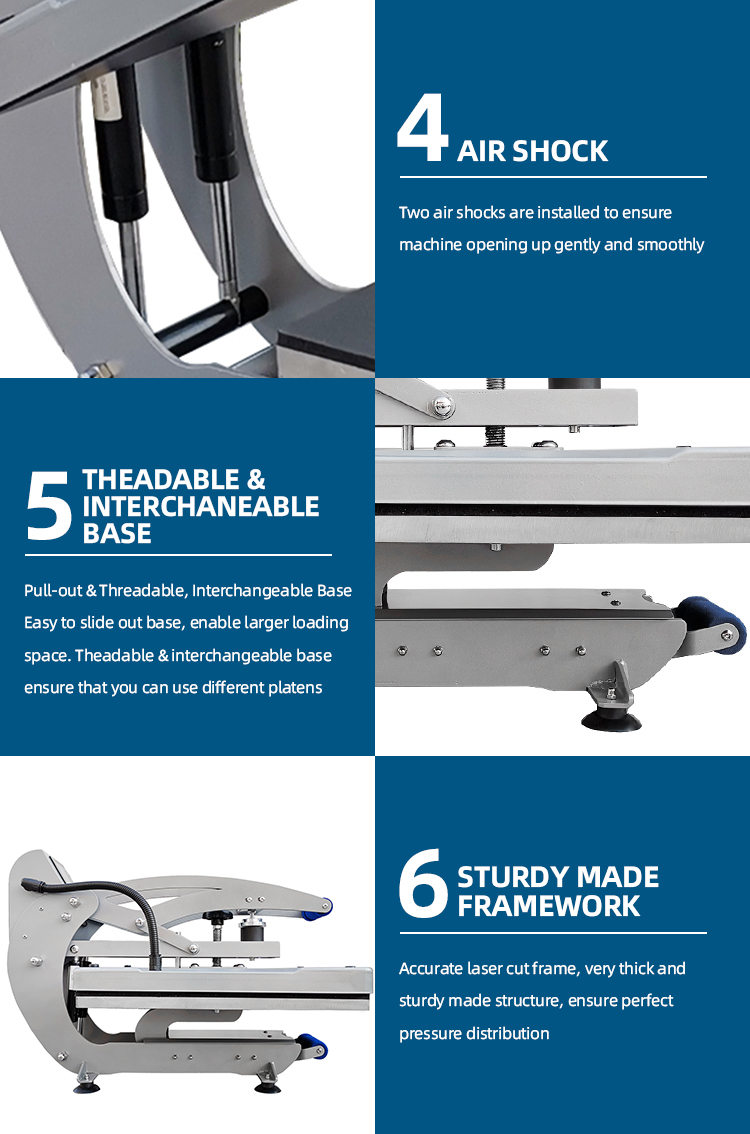 4 AIR SHOCK

Two air shocks are installed to ensure machine opening up gently and smoothly

5 THEADABLE & INTERCHANEABLE BASE

Pull-out & Threadable, Interchangeable Base Easy to slide out base, enable larger loading space. Theadable & interchangeable base ensure that you can use different platens

6 STURDY MADE FRAMEWORK

Accurate laser cut frame, very thick and sturdy made structure, ensure perfect pressure distribution