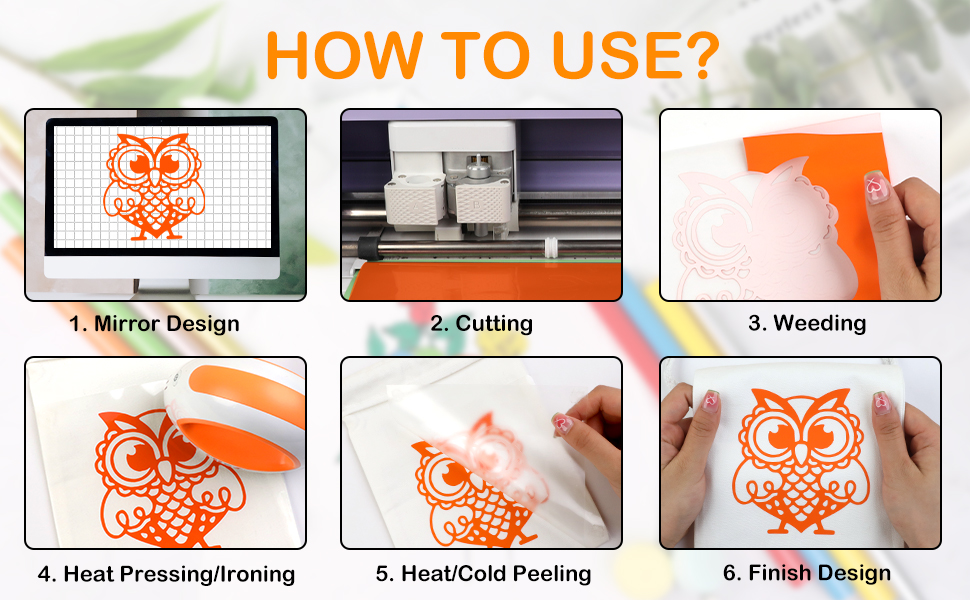 HOW TO USE?

1. Mirror Design

2. Cutting

3. Weeding

4. Heat Pressing/Ironing

5. Heat/Cold Peeling

6. Finish Design