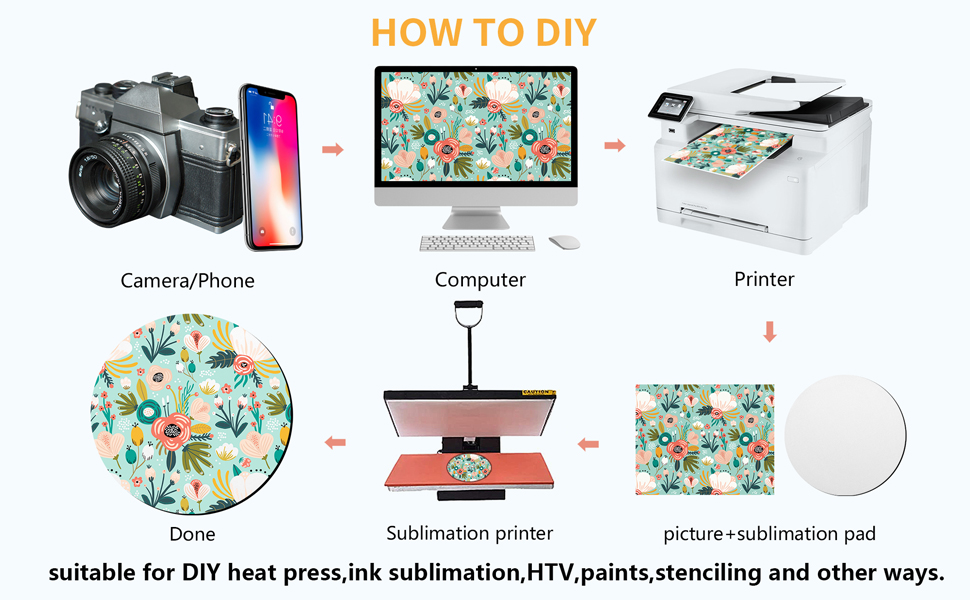 HOW TO DIY

9:41

Camera/Phone

Computer

Printer

CAUTION

Done

Sublimation printer

picture+sublimation pad

suitable for DIY heat press,ink sublimation,HTV,paints,stenciling and other ways.