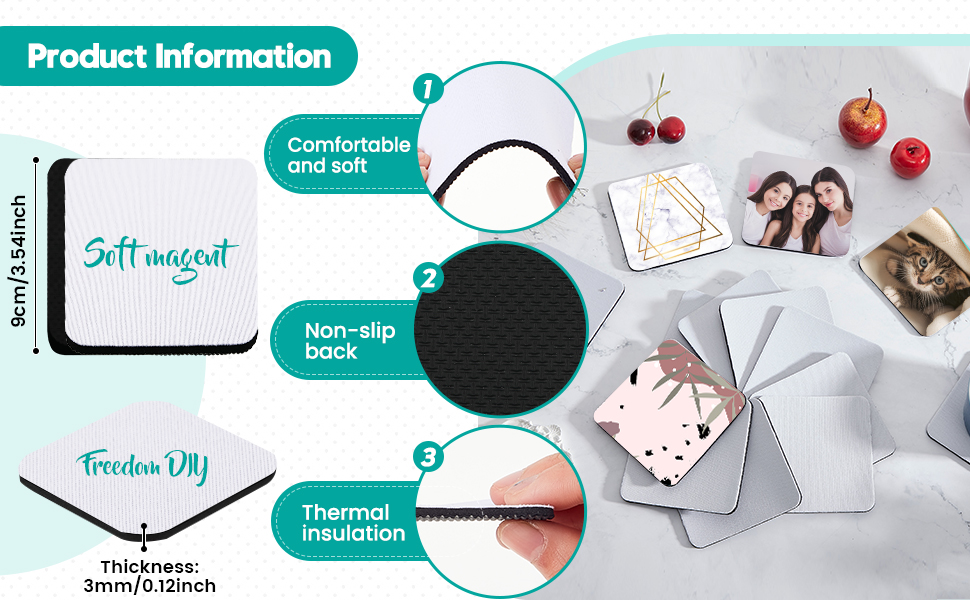 Product Information

9cm/3.54inch

Soft magent

Freedom DIY

Thickness: 3mm/0.12inch

1

Comfortable and soft

2

Non-slip back

3

Thermal insulation