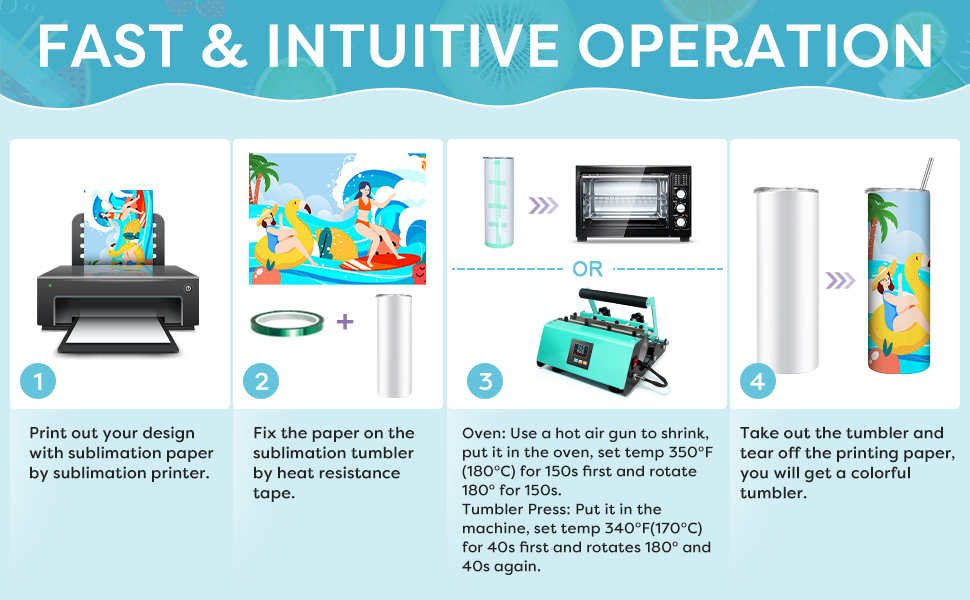 FAST & INTUITIVE OPERATION

1

Print out your design with sublimation paper by sublimation printer.

2

Fix the paper on the sublimation tumbler by heat resistance tape.

OR

3

Oven: Use a hot air gun to shrink, put it in the oven, set temp 350°F (180°C) for 150s first and rotate 180° for 150s.
Tumbler Press: Put it in the machine, set temp 340°F(170°C) for 40s first and rotates 180° and 40s again.

4

Take out the tumbler and tear off the printing paper, you will get a colorful tumbler.