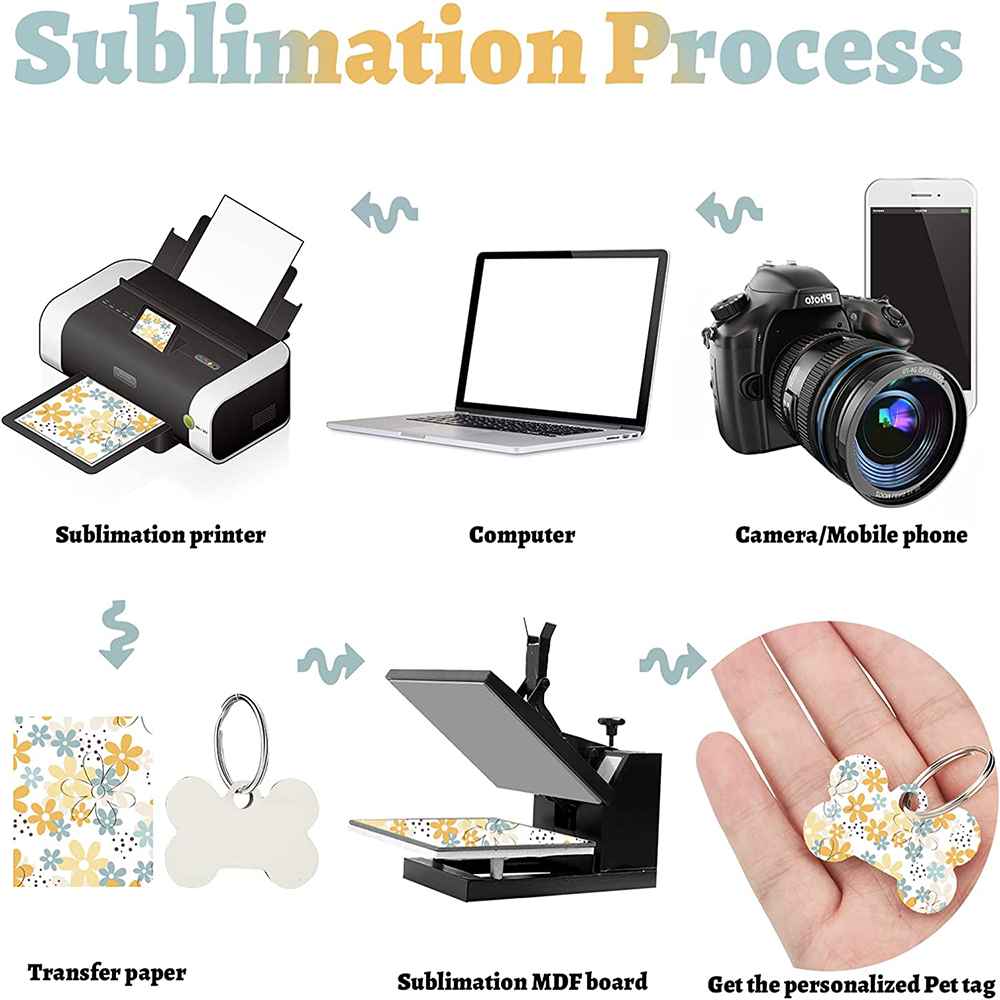 Sublimation Process

Sublimation printer

Computer

Photo

Camera/Mobile phone

Transfer paper

Sublimation MDF board

Get the personalized Pet tag