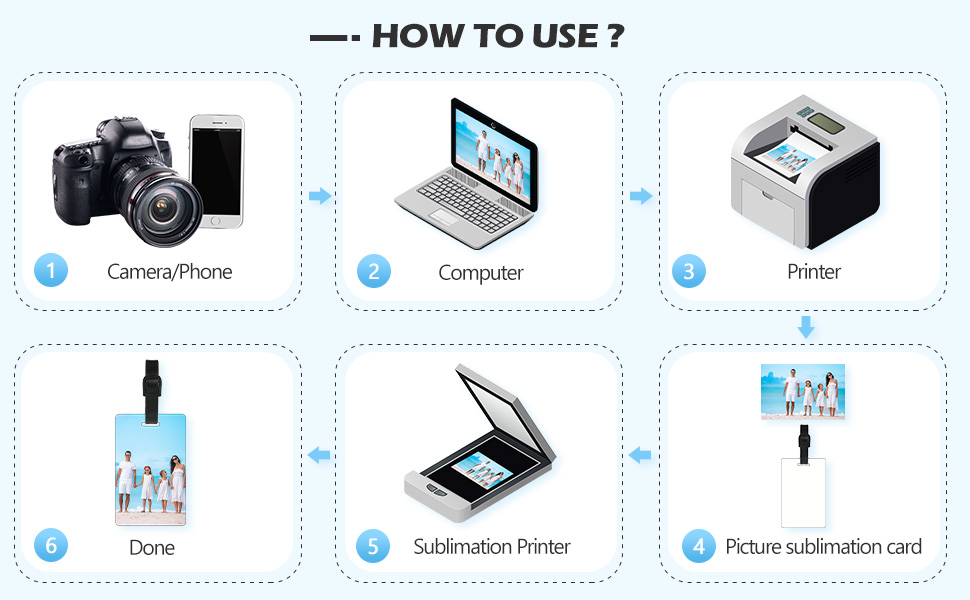 —- HOW TO USE ?

1 Camera/Phone

2 Computer

3 Printer

4 Picture sublimation card

5 Sublimation Printer

6 Done