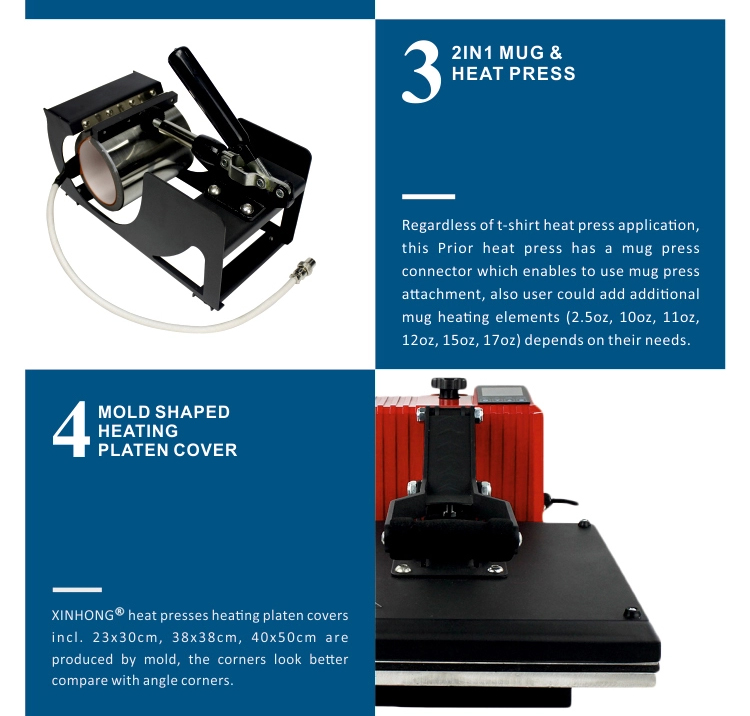 3 2IN1 MUG & HEAT PRESS

Regardless of t-shirt heat press application, this Prior heat press has a mug press connector which enables to use mug press attachment, also user could add additional mug heating elements (2.5oz, 10oz, 11oz, 12oz, 15oz, 17oz) depends on their needs.

4 MOLD SHAPED HEATING PLATEN COVER

XINHONG® heat presses heating platen covers incl. 23x30cm, 38x38cm, 40x50cm are produced by mold, the corners look better compare with angle corners.