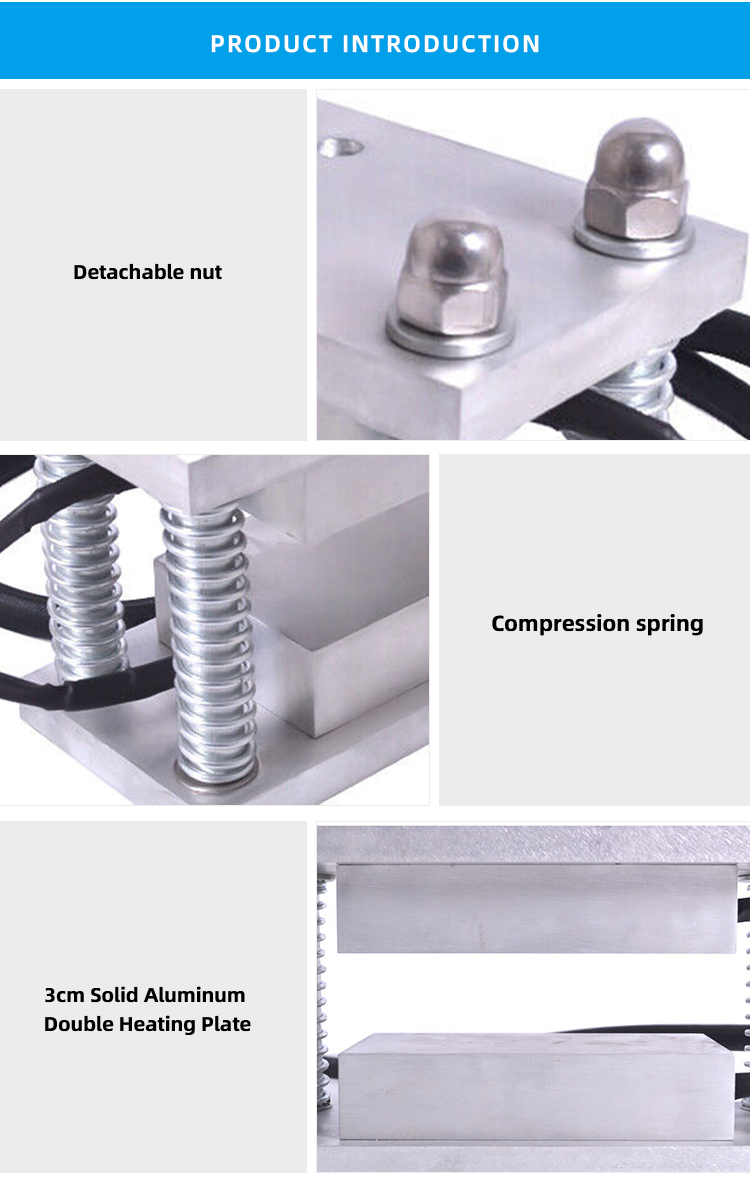 PRODUCT INTRODUCTION

Detachable nut

Compression spring

3cm Solid Aluminum Double Heating Plate